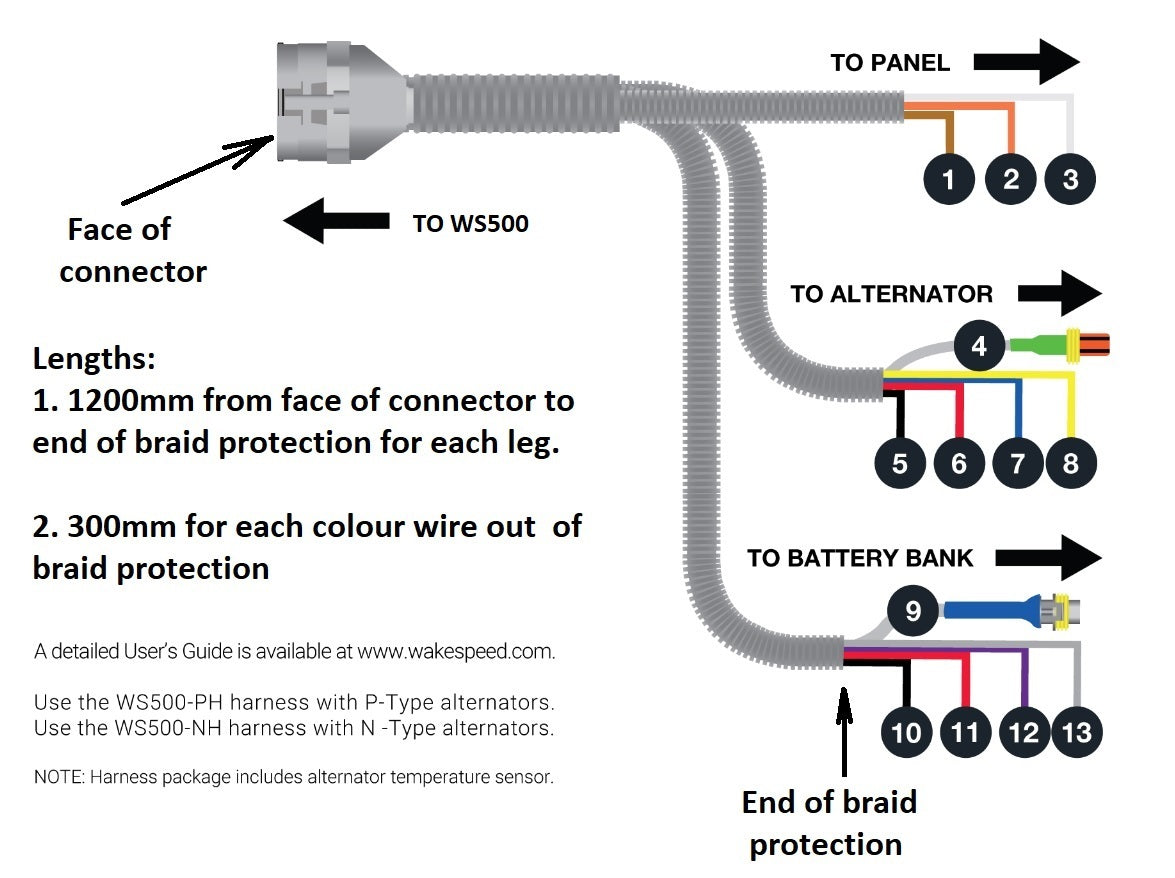 TO PANEL

1 2 3

Face of connector

TO WS500

TO ALTERNATOR

4

5 6 7 8

Lengths:
1. 1200mm from face of connector to end of braid protection for each leg.

2. 300mm for each colour wire out of braid protection

TO BATTERY BANK

9

10 11 12 13

A detailed User's Guide is available at www.wakespeed.com.

Use the WS500-PH harness with P-Type alternators.
Use the WS500-NH harness with N -Type alternators.

NOTE: Harness package includes alternator temperature sensor.

End of braid protection