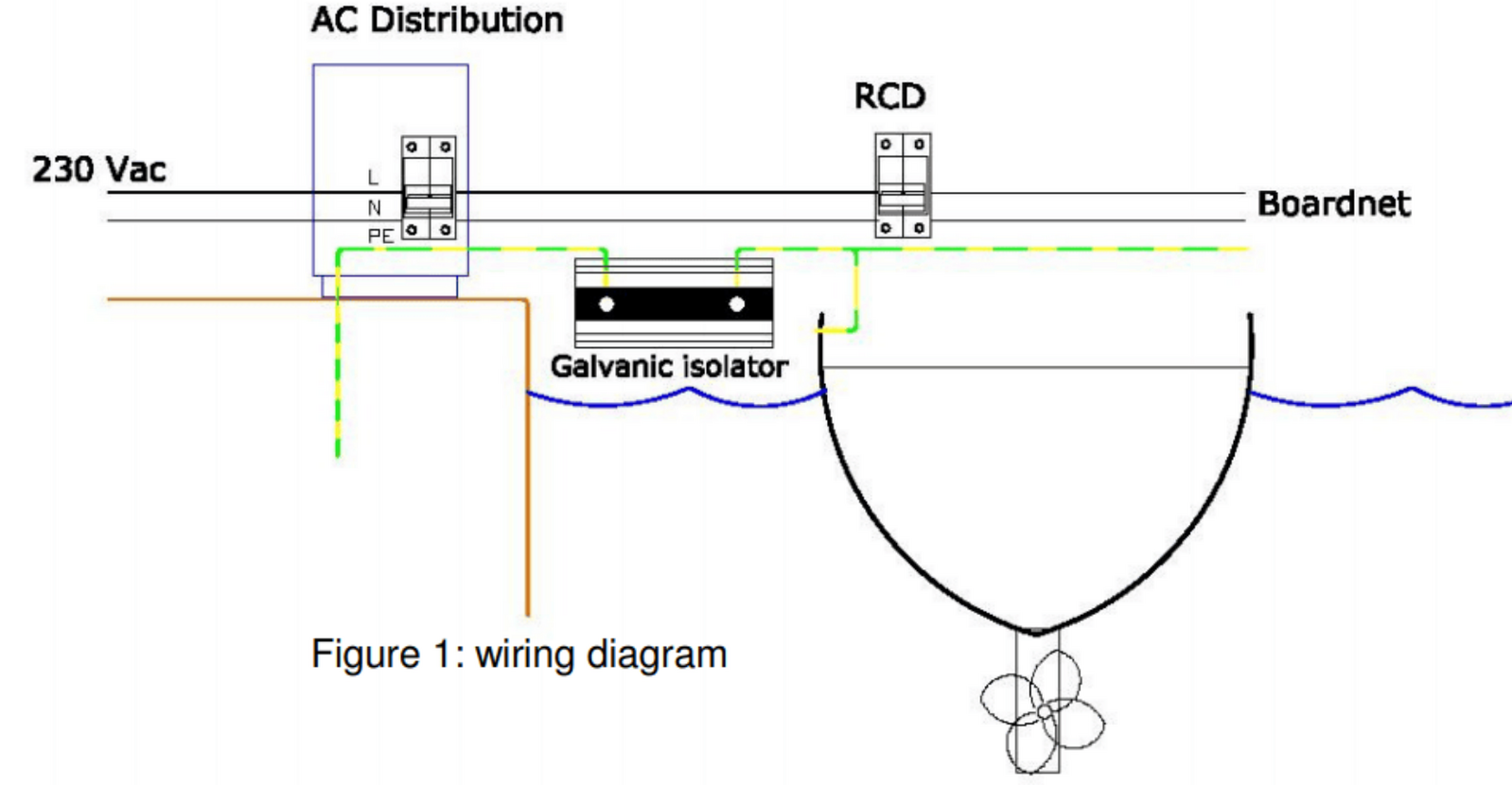 AC Distribution

RCD

230 Vac

L
N
PE

Boardnet

Galvanic isolator

Figure 1: wiring diagram