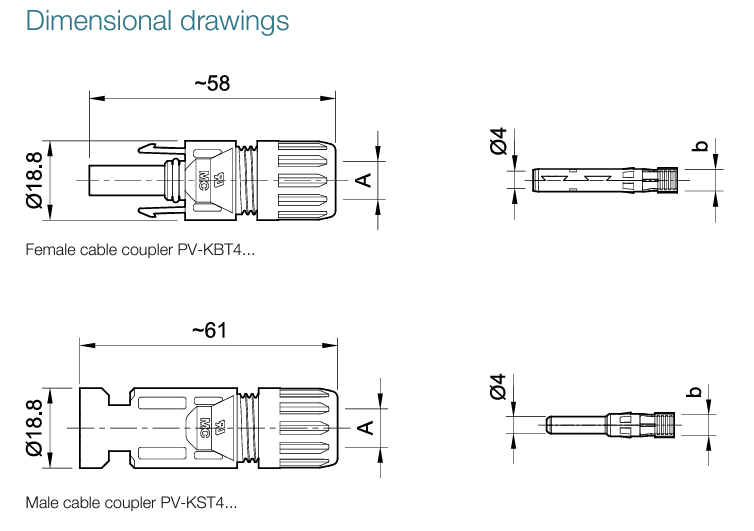 Dimensional drawings

~58

Ø18.8

MC

A

Ø4

b

Female cable coupler PV-KBT4...

~61

Ø18.8

MC

A

Ø4

b

Male cable coupler PV-KST4...