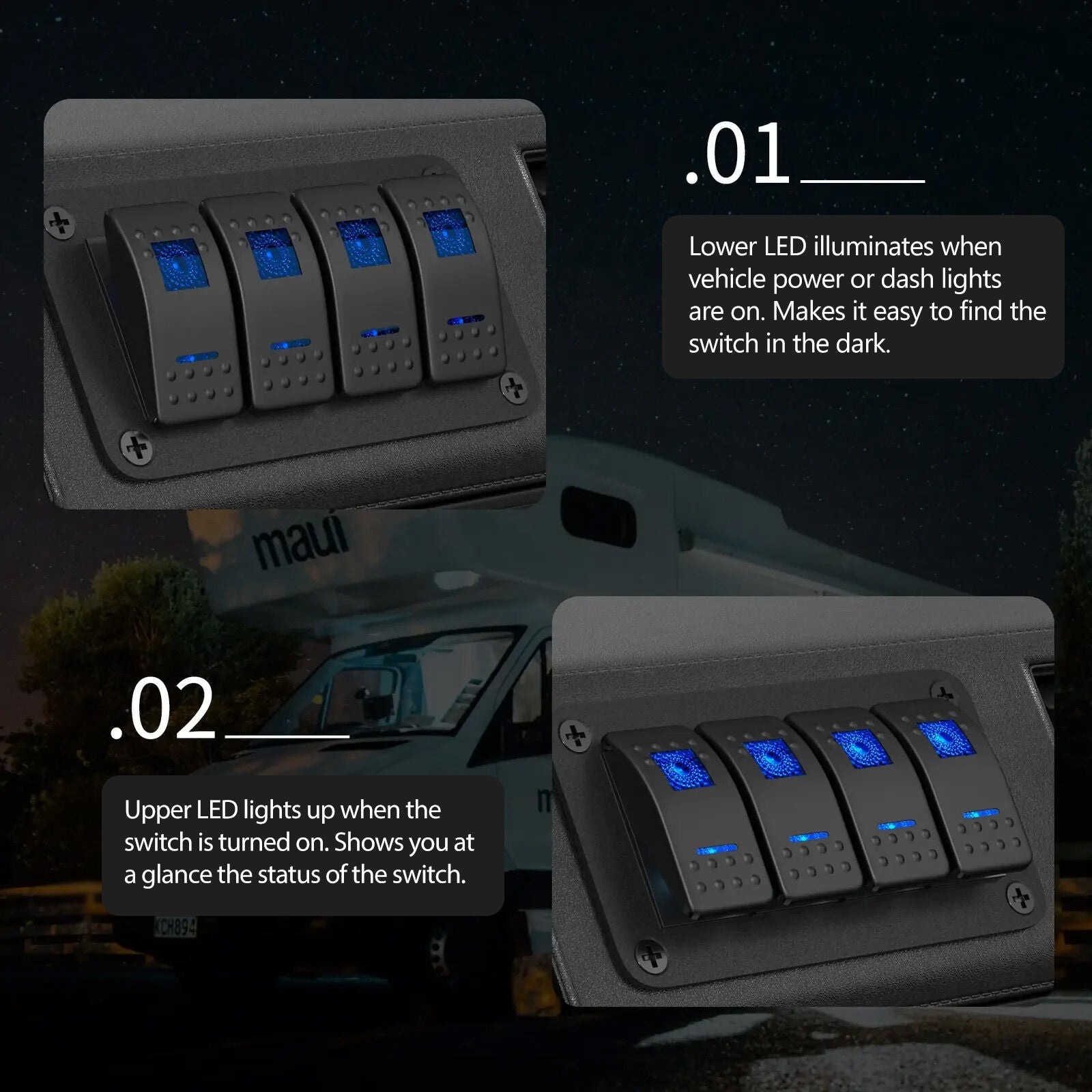 .01

Lower LED illuminates when vehicle power or dash lights are on. Makes it easy to find the switch in the dark.

maui

.02

Upper LED lights up when the switch is turned on. Shows you at a glance the status of the switch.

KCH894